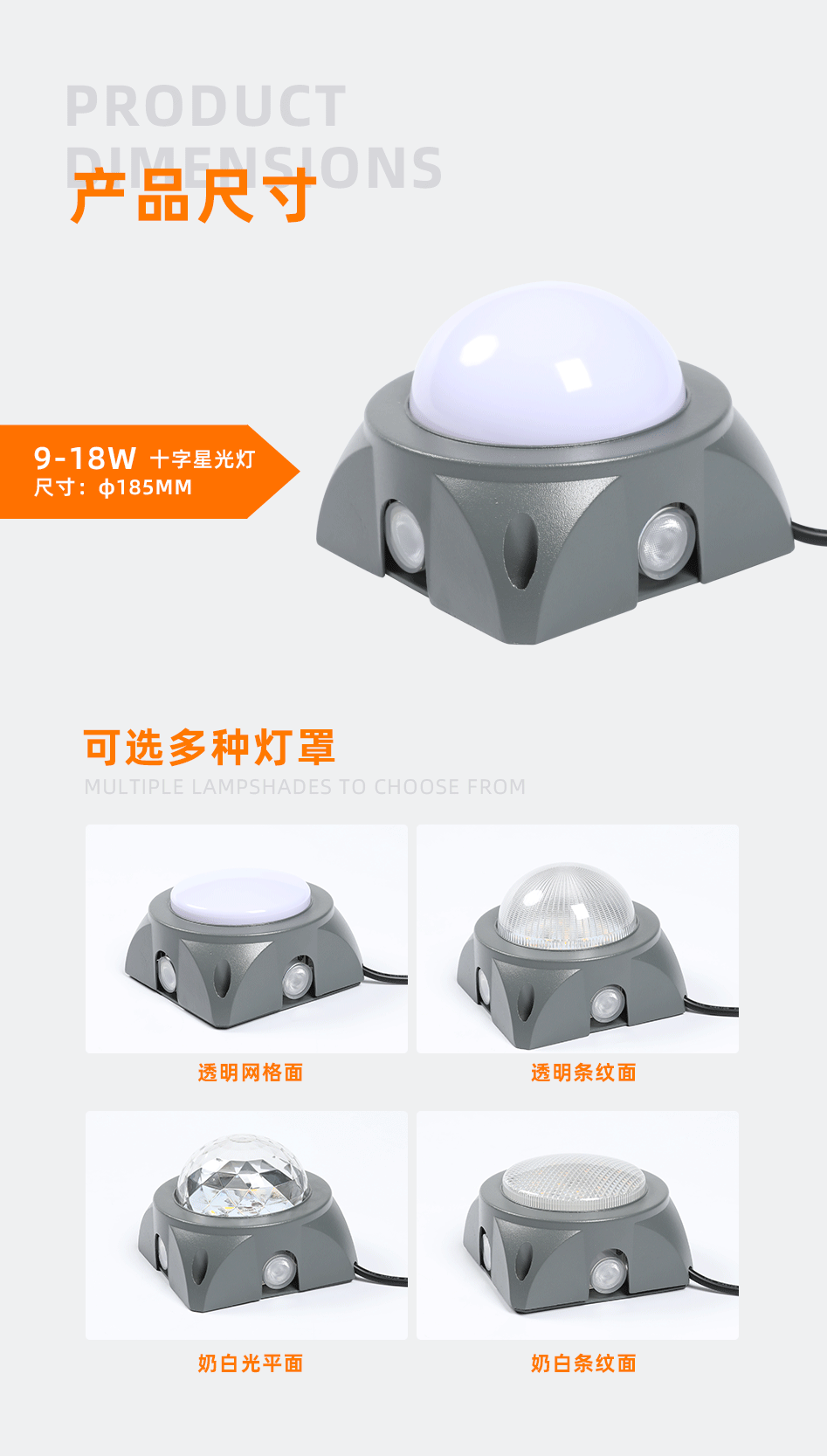 PRODUCT DIMENSIONS
产品尺寸

9-18W 十字星光灯
尺寸：ϕ185MM

可选多种灯罩
MULTIPLE LAMPSHADES TO CHOOSE FROM

透明网格面

透明条纹面

奶白光平面

奶白条纹面